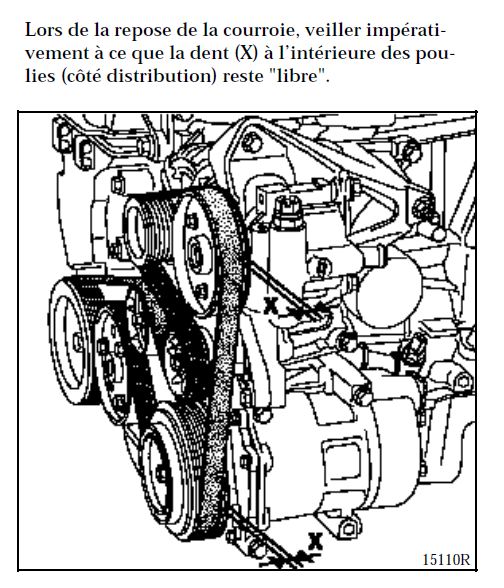 Lors de la repose de la courroie, veiller impérativement à ce que la dent (X) à l'intérieure des poulies (côté distribution) reste "libre".

X

X

15110R