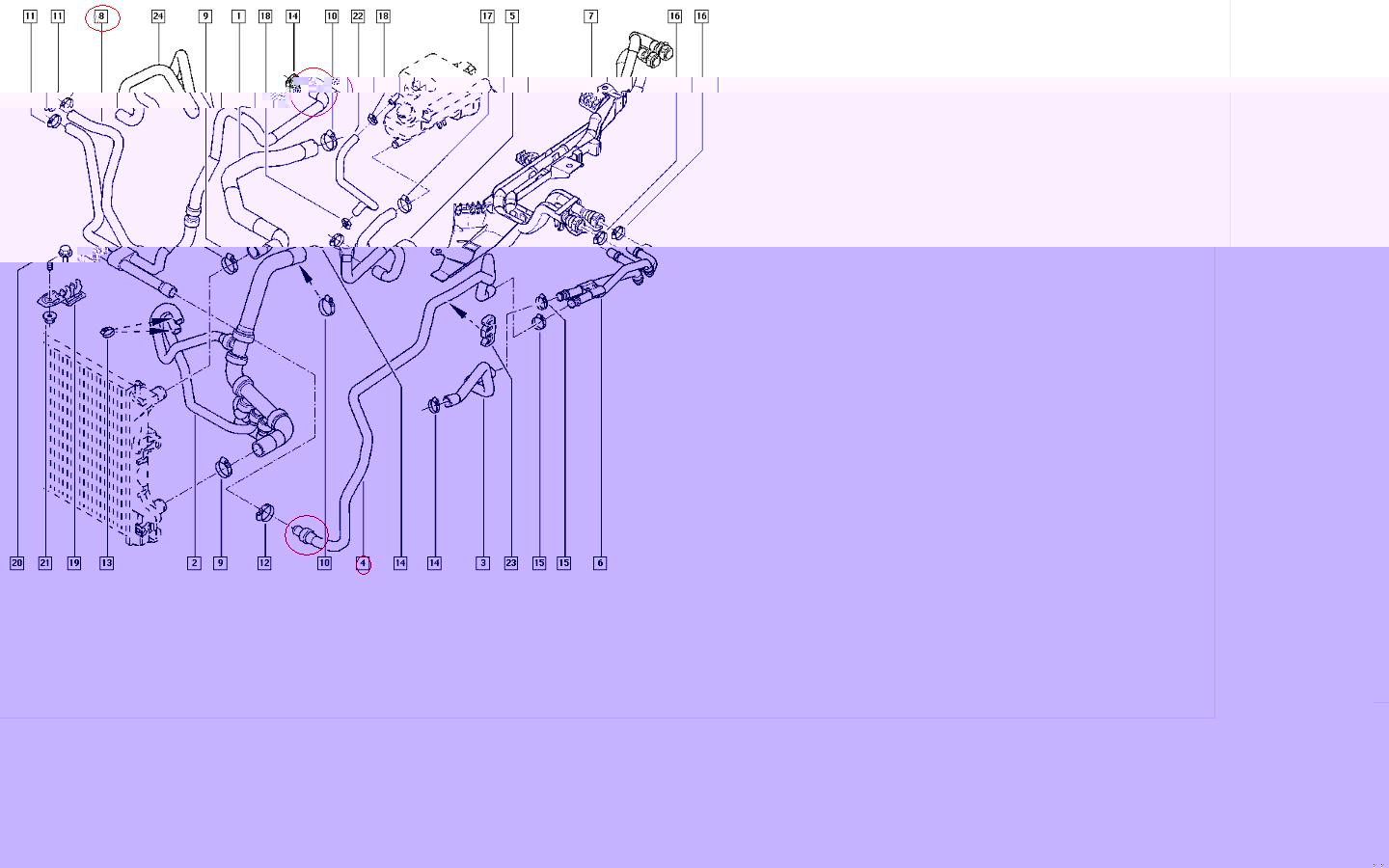 11 11 8 24 9 1 18 14 10 22 18 17 5 7 16 16

20 21 19 13 2 9 12 10 4 14 14 3 23 15 15 6