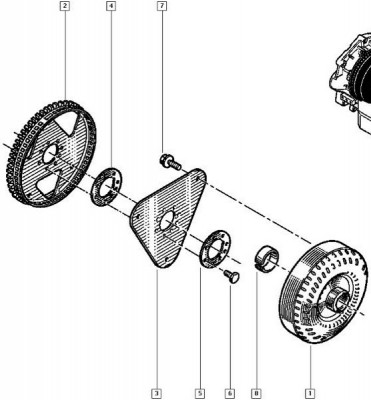 2
4
7
3
5
6
8
1