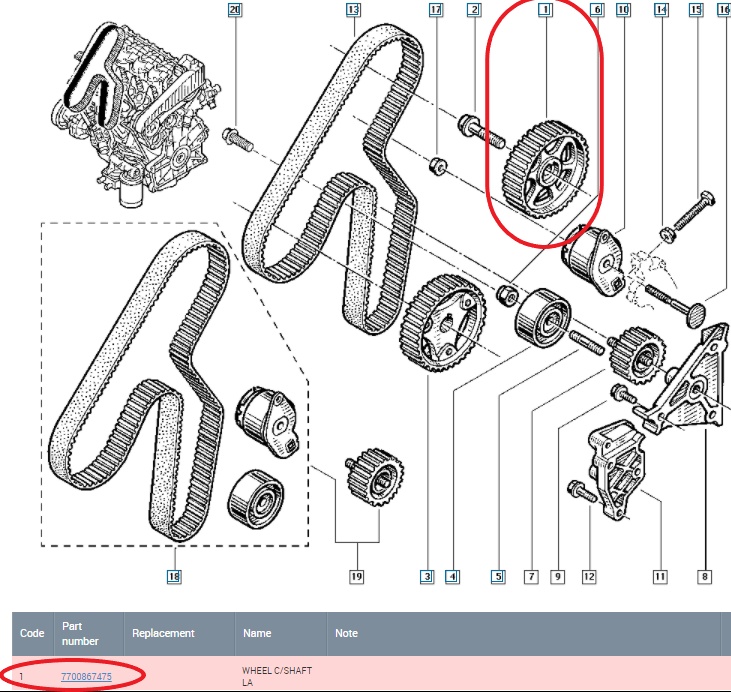 20 13 17 2 1 6 10 14 15 16

18 19 3 4 5 7 9 12 11 8

| Code | Part number | Replacement | Name | Note |
|---|---|---|---|---|
| 1 | 7700867475 | | WHEEL C/SHAFT LA | |