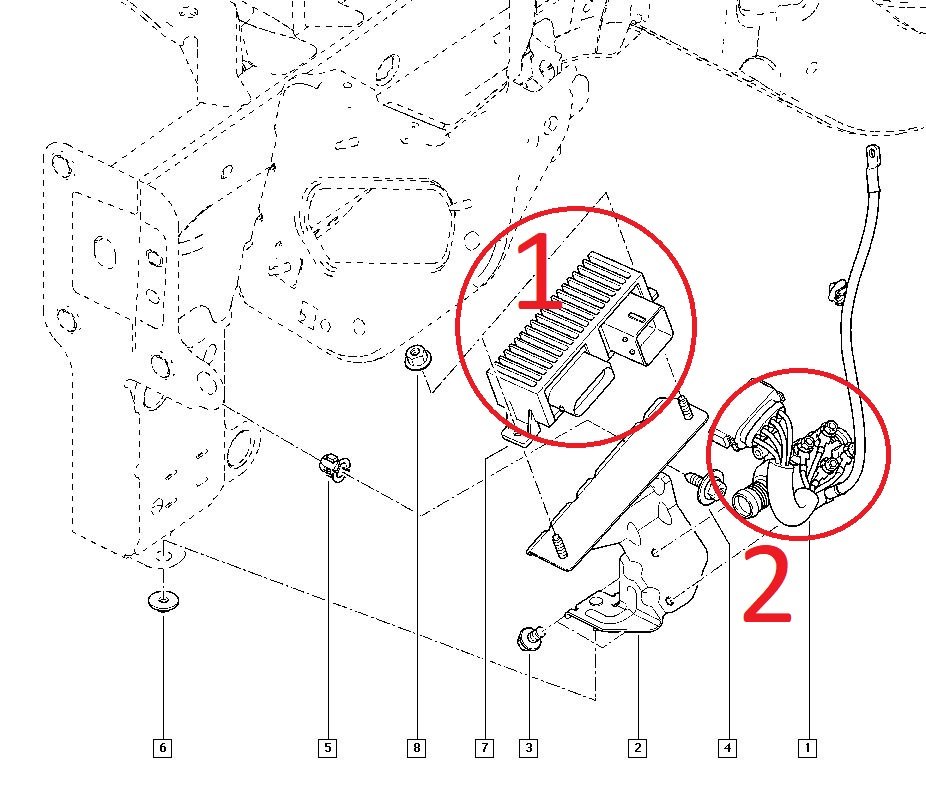 1
2
6
5
8
7
3
2
4
1