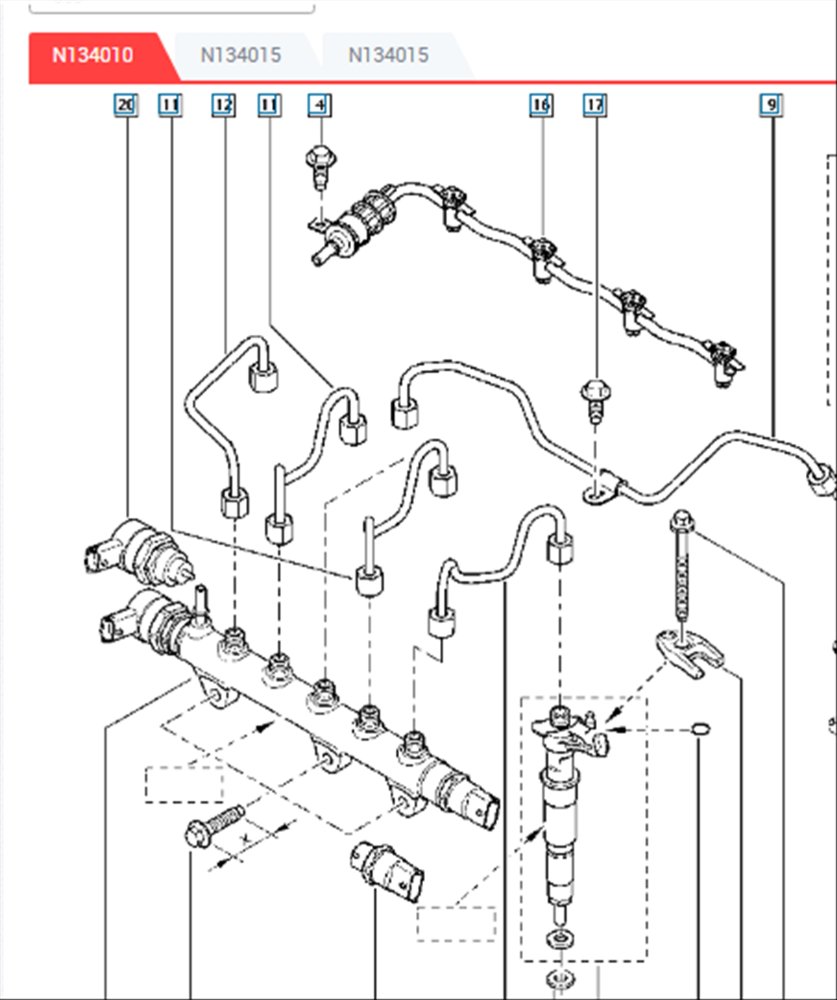 N134010
N134015
N134015
20
11
12
11
4
16
17
9
X