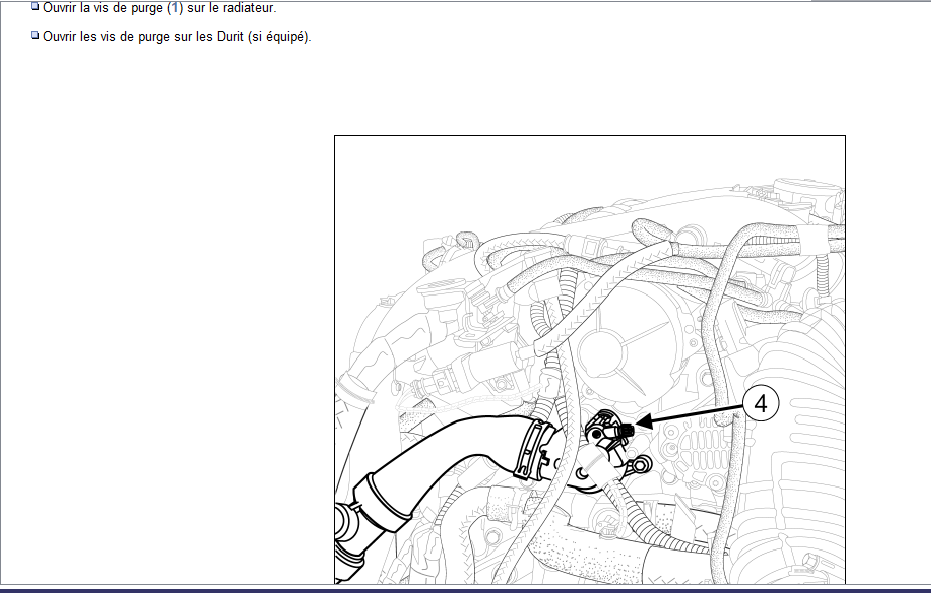 Ouvrir la vis de purge (1) sur le radiateur.

Ouvrir les vis de purge sur les Durit (si équipé).

4