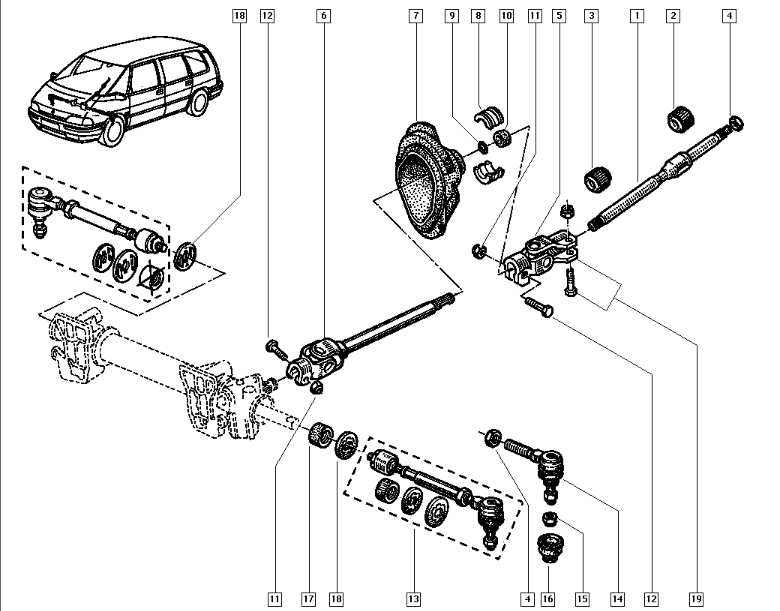 18
12
6
7
9
8
10
11
5
3
1
2
4
11
17
18
13
4
16
15
14
12
19