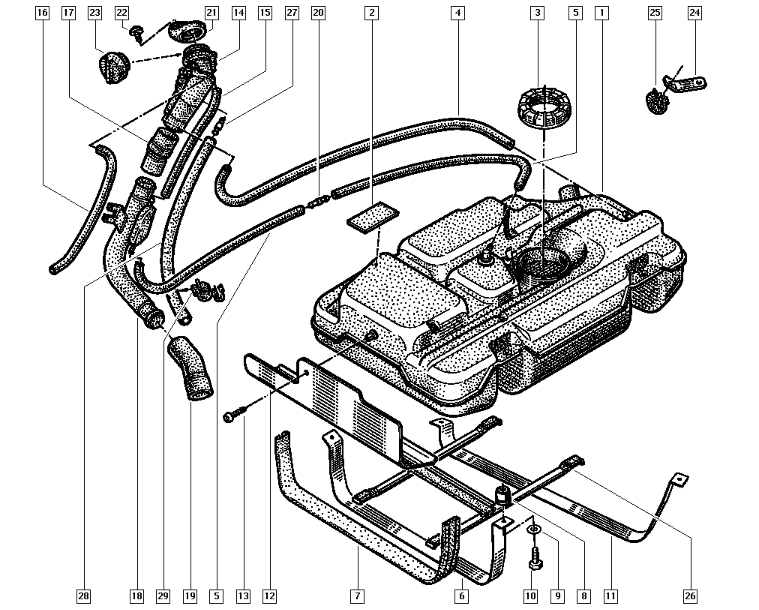 16 17 23 22 21 14 15 27 20 2 4 3 5 1 25 24

28 18 29 19 5 13 12 7 6 10 9 8 11 26