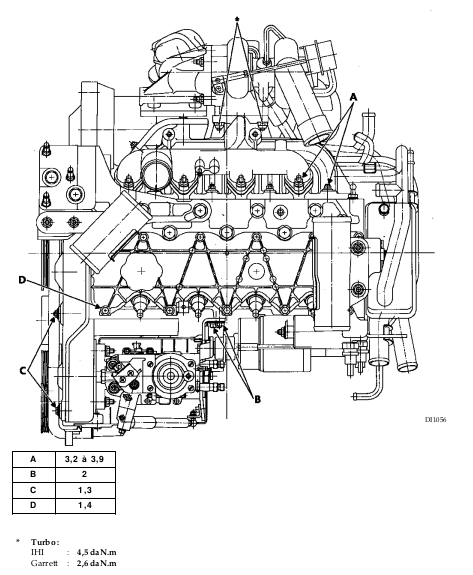 *

A

D

C

B

DI1056

| A | 3,2 à 3,9 |
|---|---|
| B | 2 |
| C | 1,3 |
| D | 1,4 |

* Turbo :
IHI : 4,5 daN.m
Garrett : 2,6 daN.m