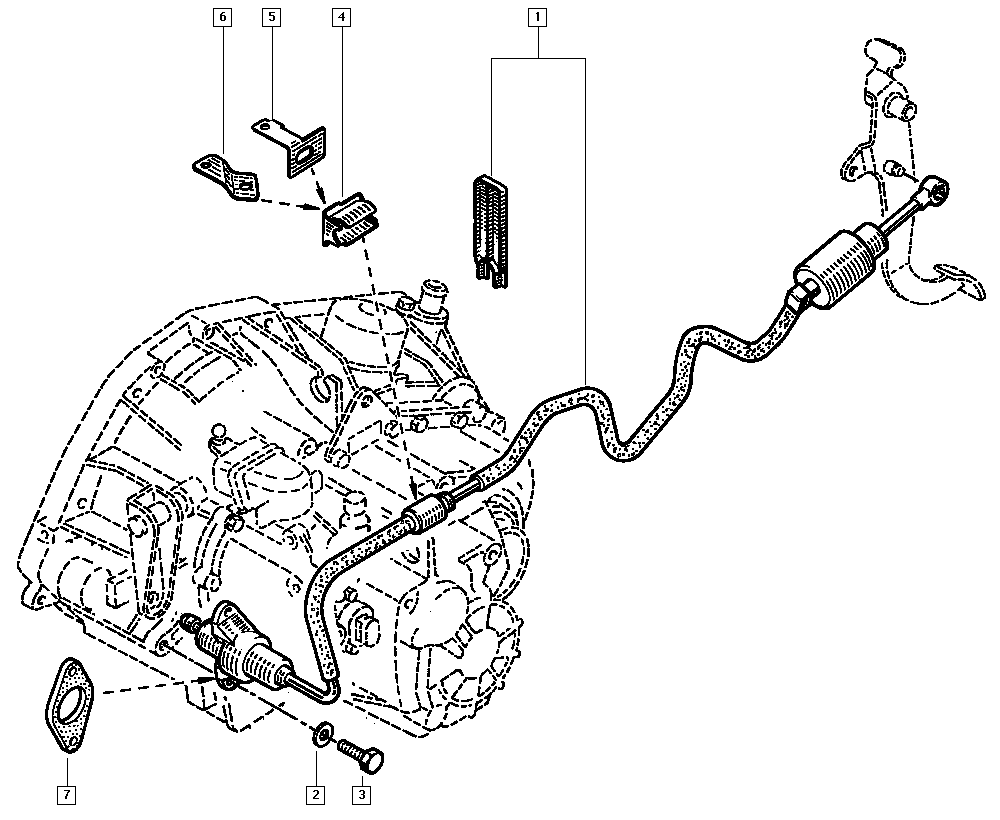 6
5
4
1
7
2
3