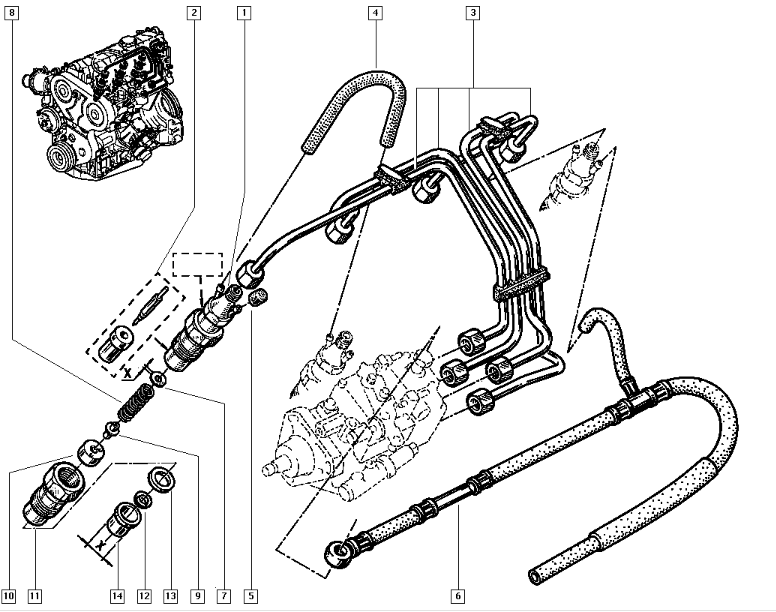 8
2
1
4
3
X
X
10
11
14
12
13
9
7
5
6