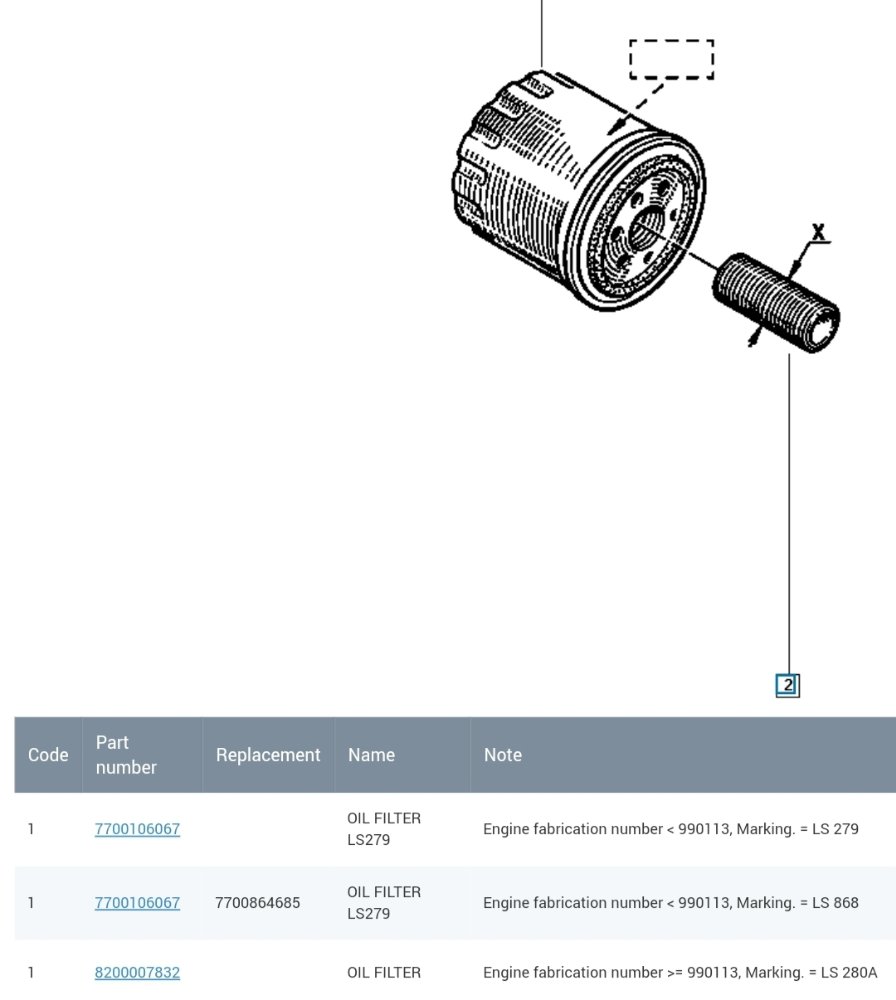 X

2

| Code | Part number | Replacement | Name | Note |
|---|---|---|---|---|
| 1 | 7700106067 | | OIL FILTER LS279 | Engine fabrication number < 990113, Marking. = LS 279 |
| 1 | 7700106067 | 7700864685 | OIL FILTER LS279 | Engine fabrication number < 990113, Marking. = LS 868 |
| 1 | 8200007832 | | OIL FILTER | Engine fabrication number >= 990113, Marking. = LS 280A |