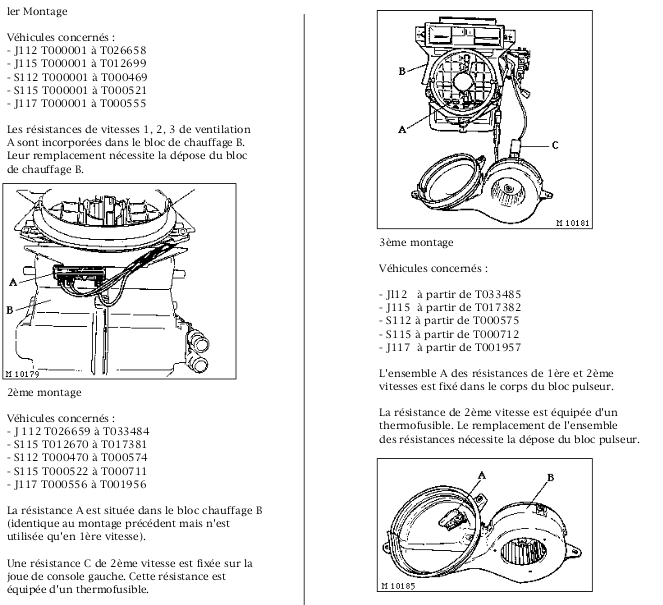 ler Montage

Véhicules concernés :
- J112 T000001 à T026658
- J115 T000001 à T012699
- S112 T000001 à T000469
- S115 T000001 à T000521
- J117 T000001 à T000555

Les résistances de vitesses 1, 2, 3 de ventilation A sont incorporées dans le bloc de chauffage B. Leur remplacement nécessite la dépose du bloc de chauffage B.

A
B
M 10179

2ème montage

Véhicules concernés :
- J 112 T026659 à T033484
- S115 T012670 à T017381
- S112 T000470 à T000574
- S115 T000522 à T000711
- J117 T000556 à T001956

La résistance A est située dans le bloc chauffage B (identique au montage précédent mais n'est utilisée qu'en 1ère vitesse).

Une résistance C de 2ème vitesse est fixée sur la joue de console gauche. Cette résistance est équipée d'un thermofusible.

B
A
C
M 10181

3ème montage

Véhicules concernés :

- Jl12 à partir de T033485
- J115 à partir de T017382
- S112 à partir de T000575
- S115 à partir de T000712
- J117 à partir de T001957

L'ensemble A des résistances de 1ère et 2ème vitesses est fixé dans le corps du bloc pulseur.

La résistance de 2ème vitesse est équipée d'un thermofusible. Le remplacement de l'ensemble des résistances nécessite la dépose du bloc pulseur.

A
B
M 10185