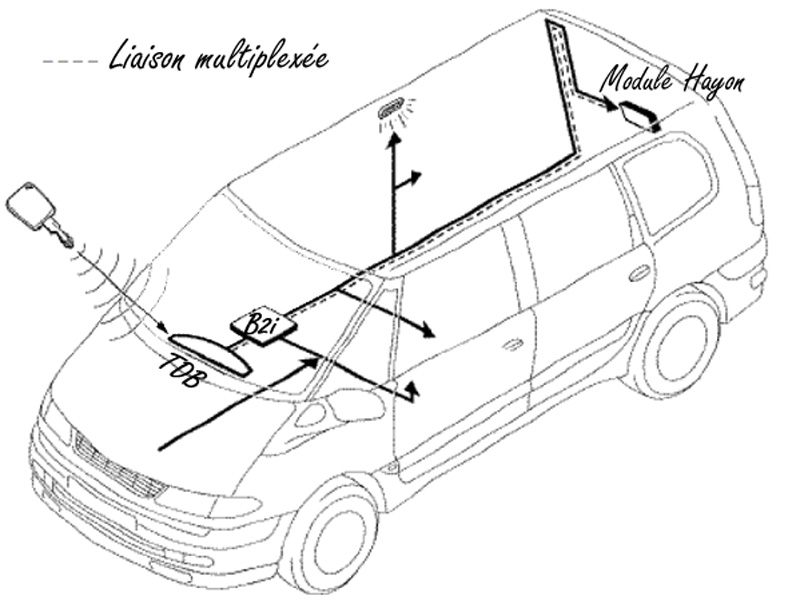 Liaison multiplexée

Module Hayon

B2i

TDB