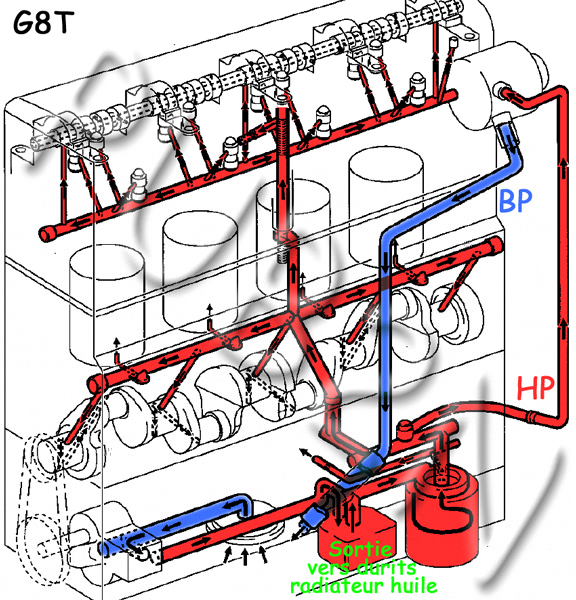 G8T

BP

HP

Sortie vers durits radiateur huile