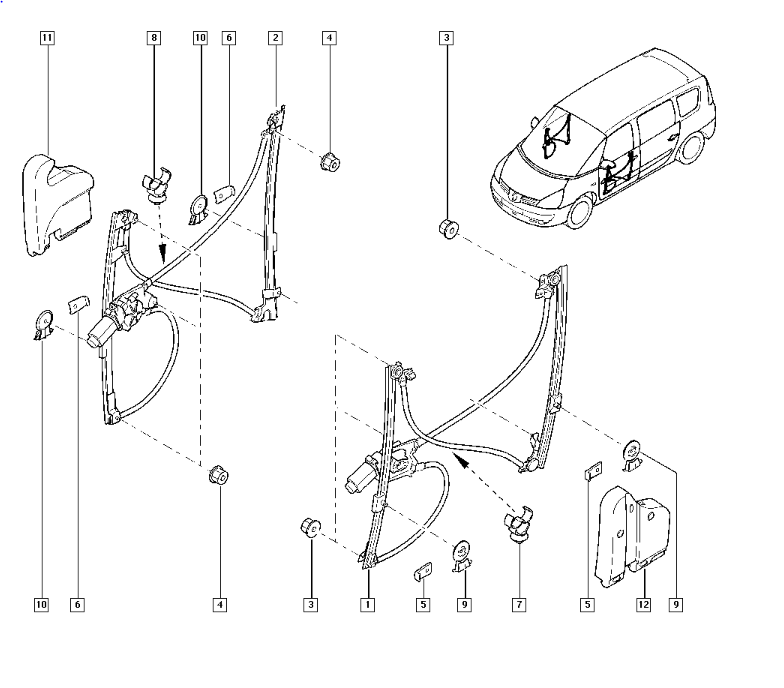 11
8
10
6
2
4
3
10
6
4
3
1
5
9
7
5
12
9