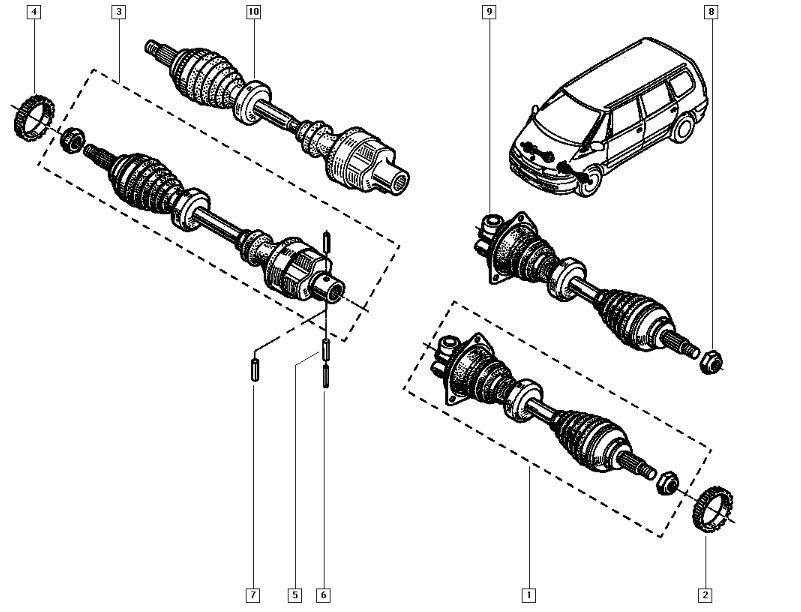 4
3
10
9
8
7
5
6
1
2