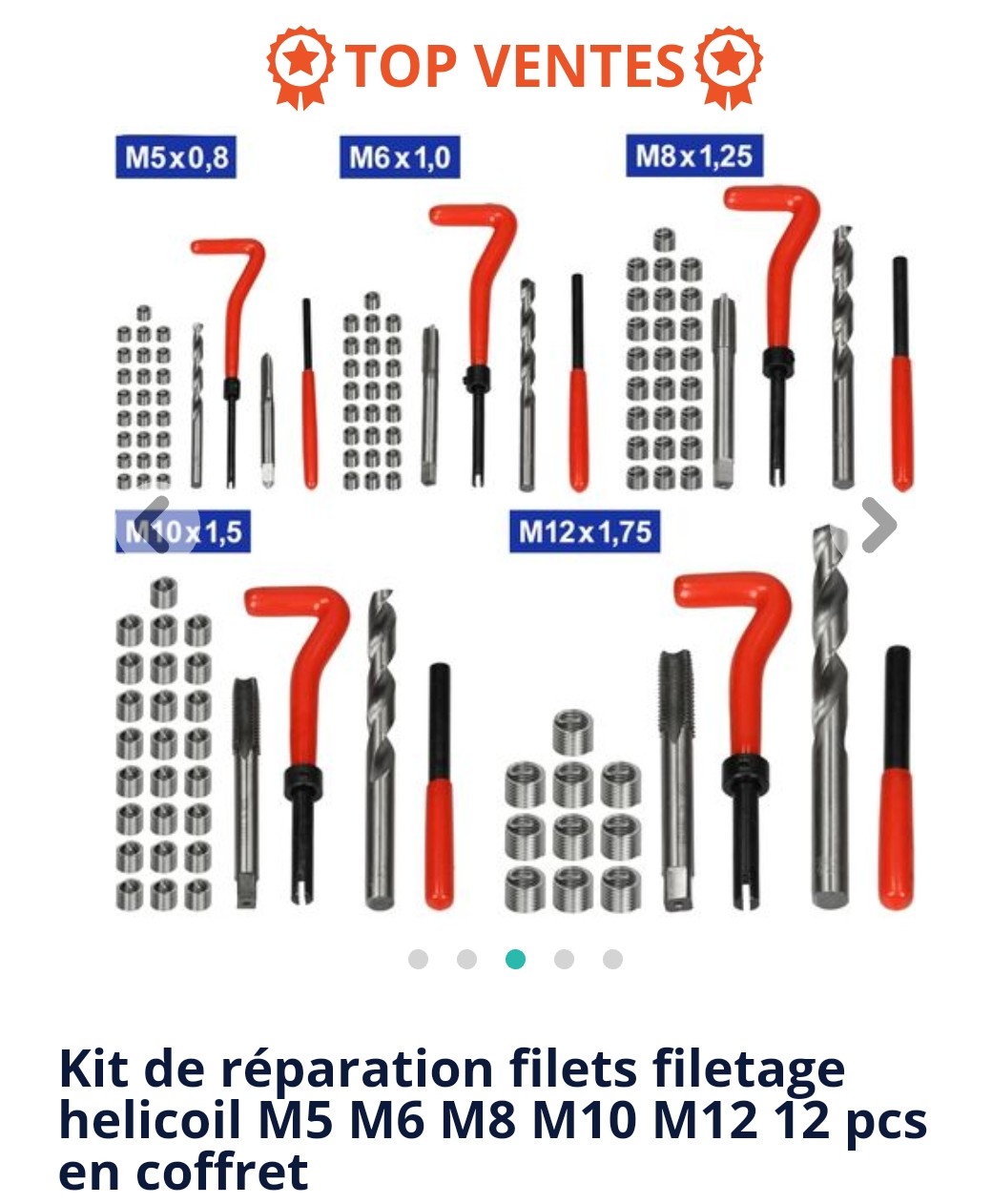 TOP VENTES

M5x0,8
M6x1,0
M8x1,25
M10x1,5
M12x1,75

Kit de réparation filets filetage helicoil M5 M6 M8 M10 M12 12 pcs en coffret