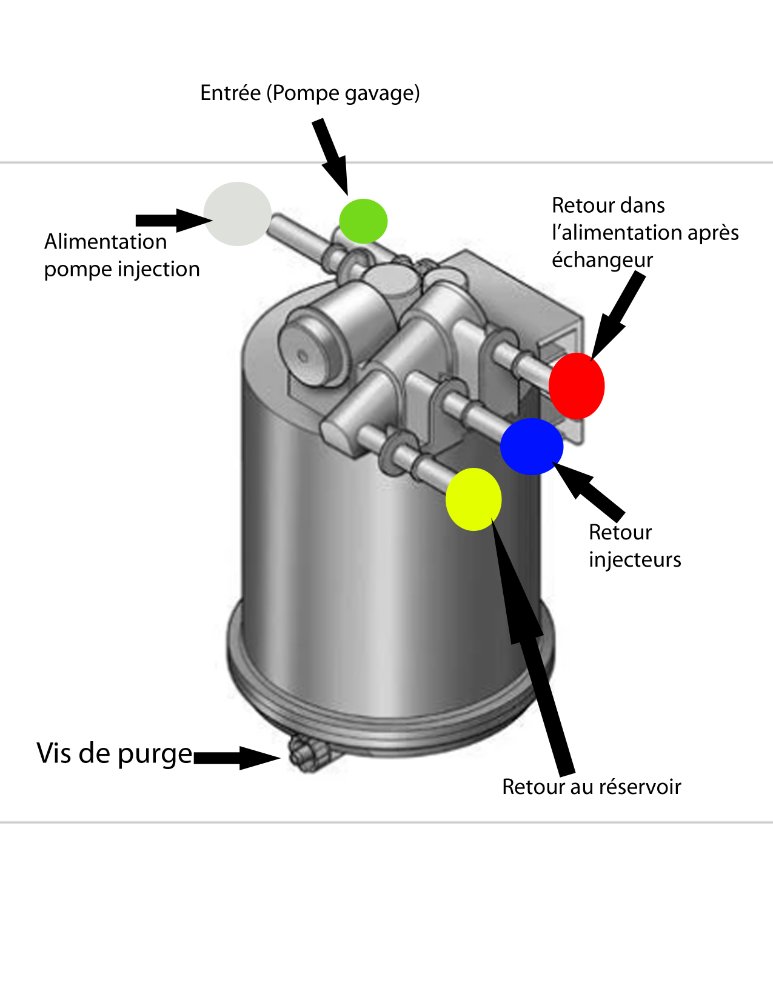 Entrée (Pompe gavage)

Alimentation pompe injection

Retour dans l'alimentation après échangeur

Retour injecteurs

Vis de purge

Retour au réservoir