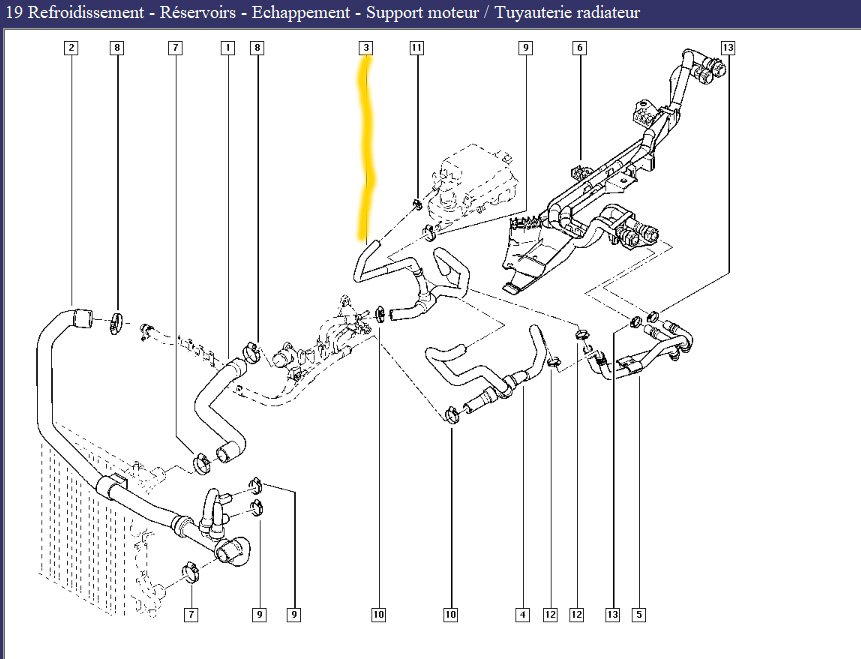 19 Refroidissement - Réservoirs - Echappement - Support moteur / Tuyauterie radiateur

2
8
7
1
8
3
11
9
6
13
7
9
9
10
10
4
12
12
13
5