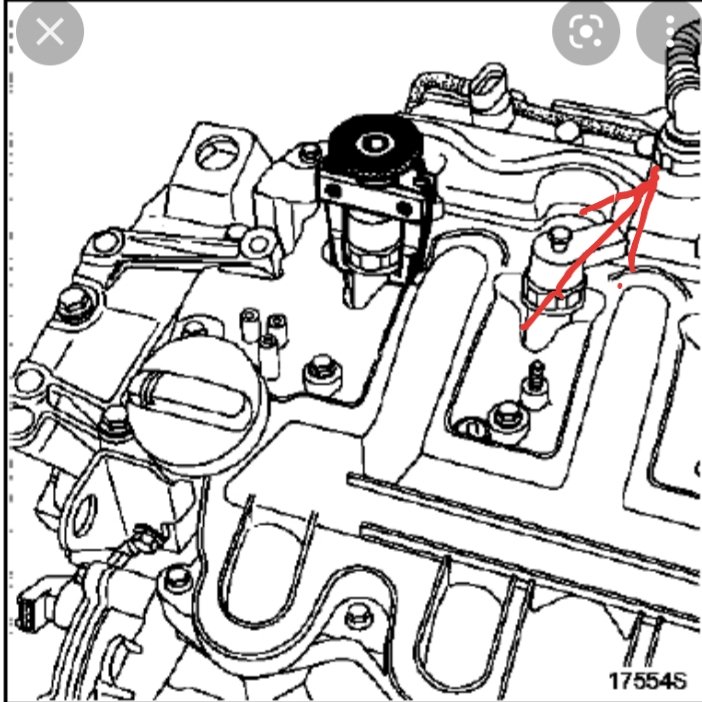 17554S