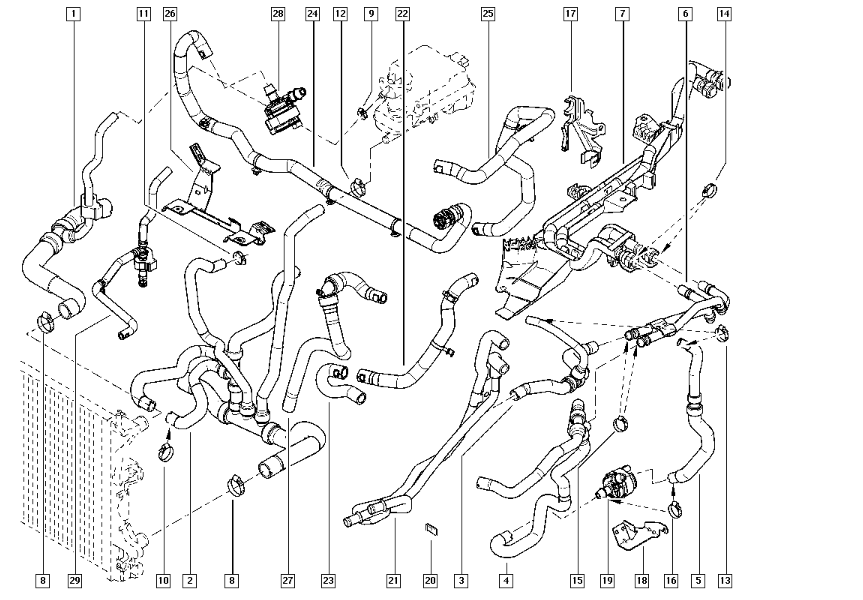 1
11
26
28
24
12
9
22
25
17
7
6
14
8
29
10
2
8
27
23
21
20
3
4
15
19
18
16
5
13