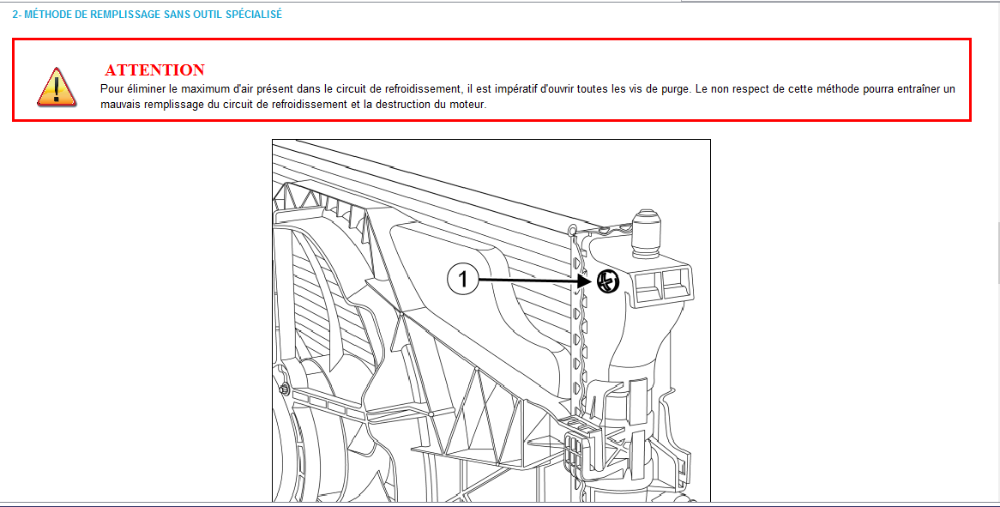 2- MÉTHODE DE REMPLISSAGE SANS OUTIL SPÉCIALISÉ

ATTENTION
Pour éliminer le maximum d'air présent dans le circuit de refroidissement, il est impératif d'ouvrir toutes les vis de purge. Le non respect de cette méthode pourra entraîner un mauvais remplissage du circuit de refroidissement et la destruction du moteur.

1