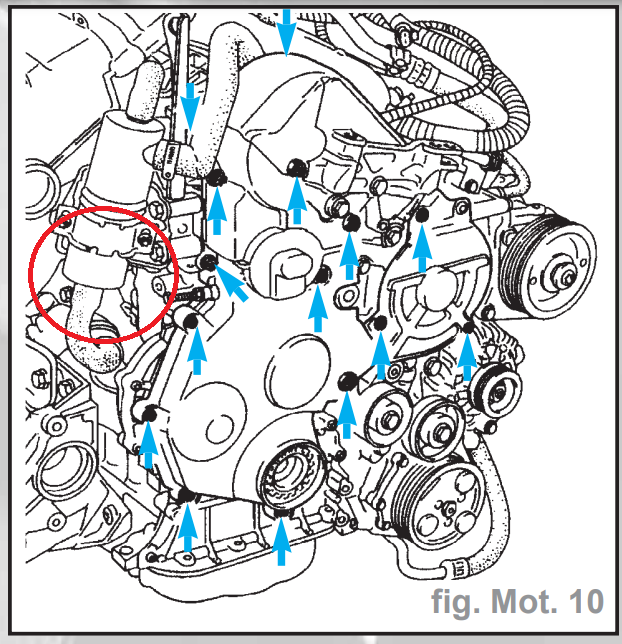 fig. Mot. 10