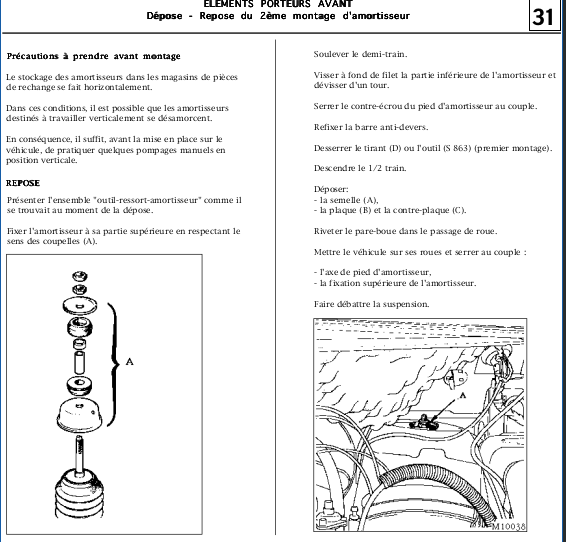 ELEMENTS PORTEURS AVANT
Dépose - Repose du 2ème montage d'amortisseur

31

Précautions à prendre avant montage

Le stockage des amortisseurs dans les magasins de pièces de rechange se fait horizontalement.

Dans ces conditions, il est possible que les amortisseurs destinés à travailler verticalement se désamorcent.

En conséquence, il suffit, avant la mise en place sur le véhicule, de pratiquer quelques pompages manuels en position verticale.

REPOSE

Présenter l'ensemble "outil-ressort-amortisseur" comme il se trouvait au moment de la dépose.

Fixer l'amortisseur à sa partie supérieure en respectant le sens des coupelles (A).

A

Soulever le demi-train.

Visser à fond de filet la partie inférieure de l'amortisseur et dévisser d'un tour.

Serrer le contre-écrou du pied d'amortisseur au couple.

Refixer la barre anti-devers.

Desserrer le tirant (D) ou l'outil (S 863) (premier montage).

Descendre le 1/2 train.

Déposer:
- la semelle (A),
- la plaque (B) et la contre-plaque (C).

Riveter le pare-boue dans le passage de roue.

Mettre le véhicule sur ses roues et serrer au couple :

- l'axe de pied d'amortisseur,
- la fixation supérieure de l'amortisseur.

Faire débattre la suspension.

A

M10038