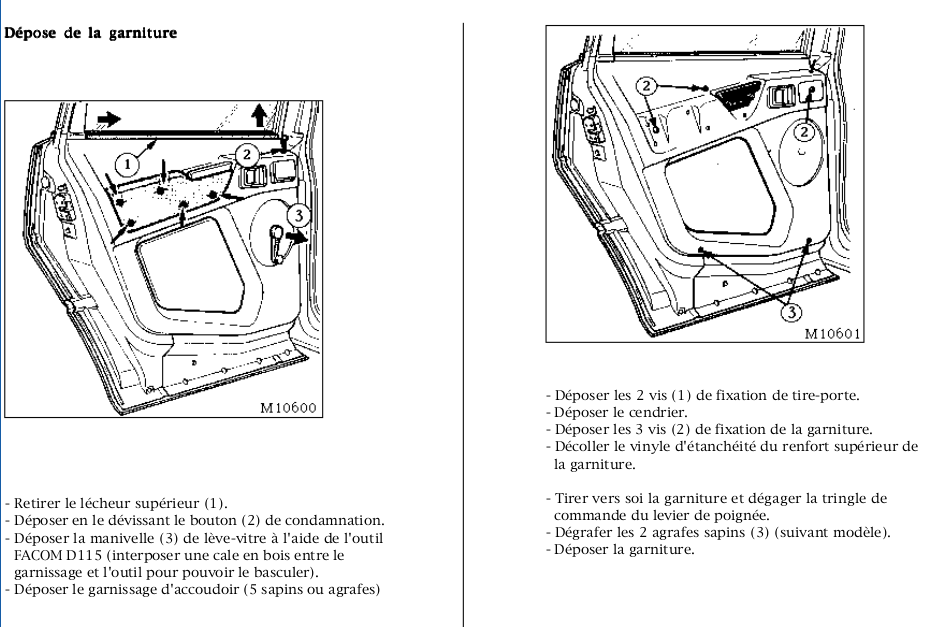 Dépose de la garniture

1
2
3
M10600

- Retirer le lécheur supérieur (1).
- Déposer en le dévissant le bouton (2) de condamnation.
- Déposer la manivelle (3) de lève-vitre à l'aide de l'outil FACOM D115 (interposer une cale en bois entre le garnissage et l'outil pour pouvoir le basculer).
- Déposer le garnissage d'accoudoir (5 sapins ou agrafes)

2
2
3
M10601

- Déposer les 2 vis (1) de fixation de tire-porte.
- Déposer le cendrier.
- Déposer les 3 vis (2) de fixation de la garniture.
- Décoller le vinyle d'étanchéité du renfort supérieur de la garniture.

- Tirer vers soi la garniture et dégager la tringle de commande du levier de poignée.
- Dégrafer les 2 agrafes sapins (3) (suivant modèle).
- Déposer la garniture.