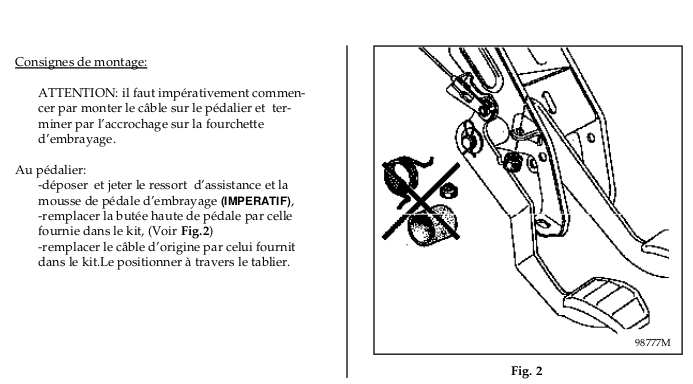 Consignes de montage:

ATTENTION: il faut impérativement commencer par monter le câble sur le pédalier et terminer par l'accrochage sur la fourchette d'embrayage.

Au pédalier:
-déposer et jeter le ressort d'assistance et la mousse de pédale d'embrayage (IMPERATIF),
-remplacer la butée haute de pédale par celle fournie dans le kit, (Voir Fig.2)
-remplacer le câble d'origine par celui fournit dans le kit.Le positionner à travers le tablier.

98777M

Fig. 2