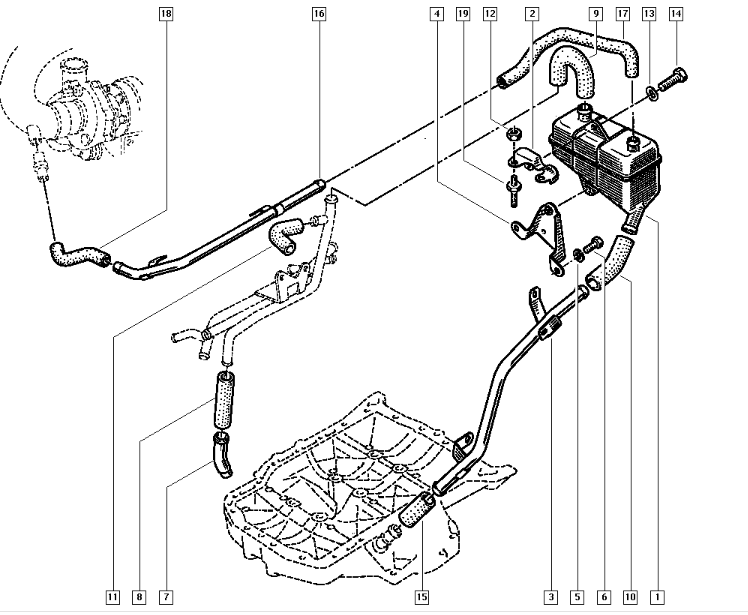 18
16
4
19
12
2
9
17
13
14
11
8
7
15
3
5
6
10
1