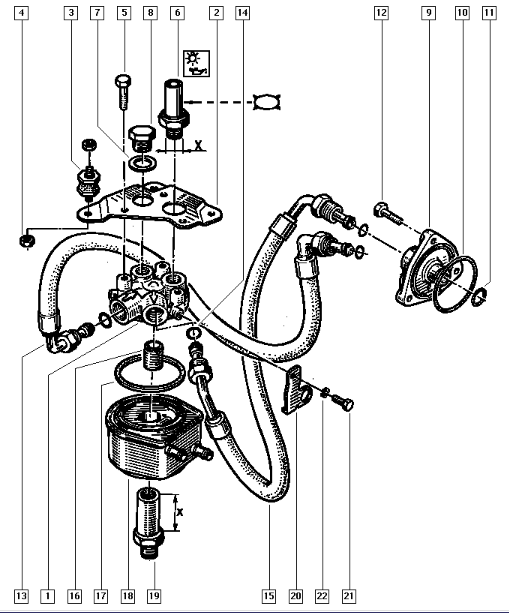 4 3 7 5 8 6 2 14 12 9 10 11

X

X

13 1 16 17 18 19 15 20 22 21