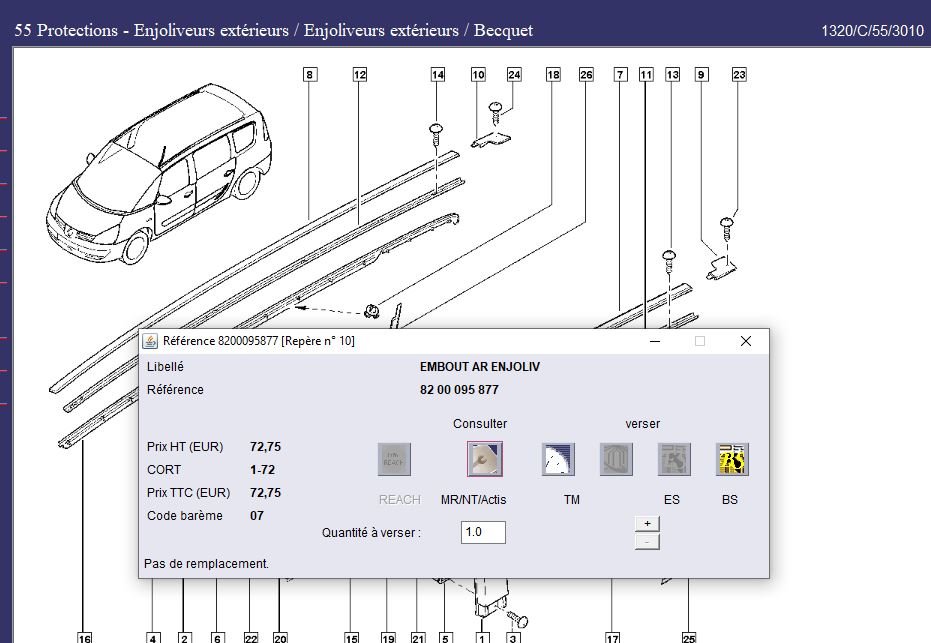 55 Protections - Enjoliveurs extérieurs / Enjoliveurs extérieurs / Becquet

1320/C/55/3010

8 12 14 10 24 18 26 7 11 13 9 23

Référence 8200095877 [Repère n° 10]

Libellé EMBOUT AR ENJOLIV

Référence 82 00 095 877

Consulter

verser

Prix HT (EUR) 72,75

CORT 1-72

Prix TTC (EUR) 72,75

Code barème 07

REACH MR/NT/Actis TM ES BS

Quantité à verser : 1.0

+

-

Pas de remplacement.

16 4 2 6 22 20 15 19 21 5 1 3 17 25