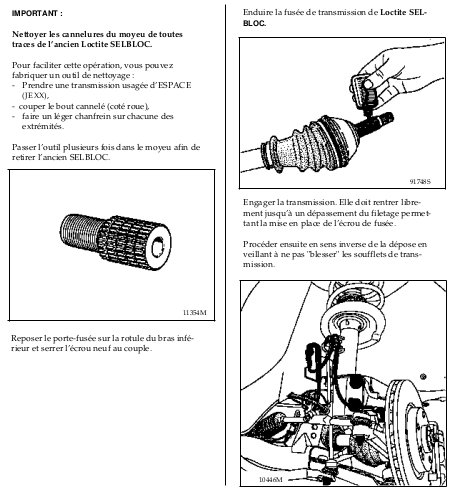 IMPORTANT :

Nettoyer les cannelures du moyeu de toutes traces de l'ancien Loctite SELBLOC.

Pour faciliter cette opération, vous pouvez fabriquer un outil de nettoyage :
- Prendre une transmission usagée d'ESPACE (JEXX),
- couper le bout cannelé (coté roue),
- faire un léger chanfrein sur chacune des extrémités.

Passer l'outil plusieurs fois dans le moyeu afin de retirer l'ancien SELBLOC.

11354M

Reposer le porte-fusée sur la rotule du bras inférieur et serrer l'écrou neuf au couple.

Enduire la fusée de transmission de Loctite SELBLOC.

91748S

Engager la transmission. Elle doit rentrer librement jusqu'à un dépassement du filetage permettant la mise en place de l'écrou de fusée.

Procéder ensuite en sens inverse de la dépose en veillant à ne pas "blesser" les soufflets de transmission.

10446M