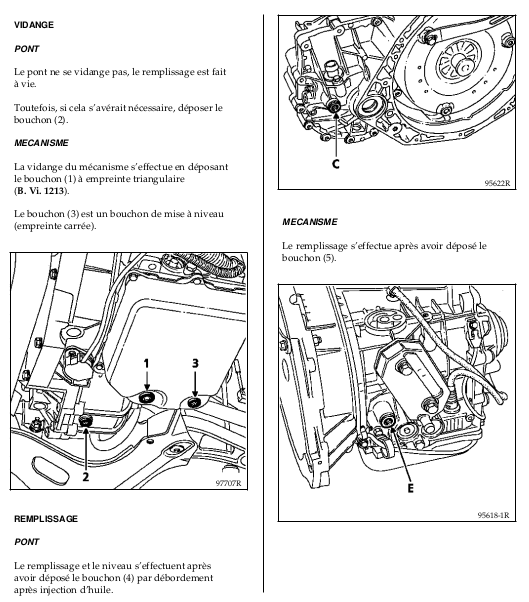 VIDANGE

PONT

Le pont ne se vidange pas, le remplissage est fait à vie.

Toutefois, si cela s'avérait nécessaire, déposer le bouchon (2).

MECANISME

La vidange du mécanisme s'effectue en déposant le bouchon (1) à empreinte triangulaire (B. Vi. 1213).

Le bouchon (3) est un bouchon de mise à niveau (empreinte carrée).

1
3
2
97707R

REMPLISSAGE

PONT

Le remplissage et le niveau s'effectuent après avoir déposé le bouchon (4) par débordement après injection d'huile.

C
95622R

MECANISME

Le remplissage s'effectue après avoir déposé le bouchon (5).

E
95618-1R