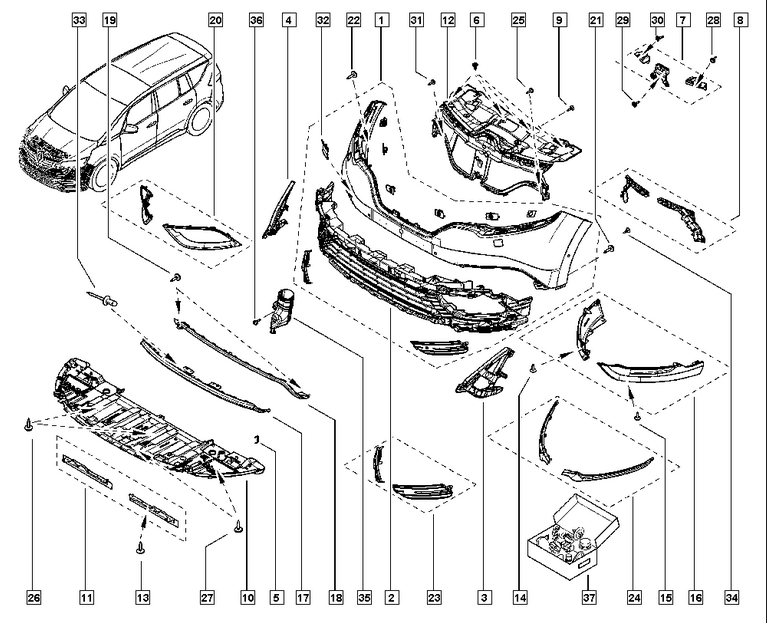 33
19
20
36
4
32
22
1
31
12
6
25
9
21
29
30
7
28
8

26
11
13
27
10
5
17
18
35
2
23
3
14
37
24
15
16
34