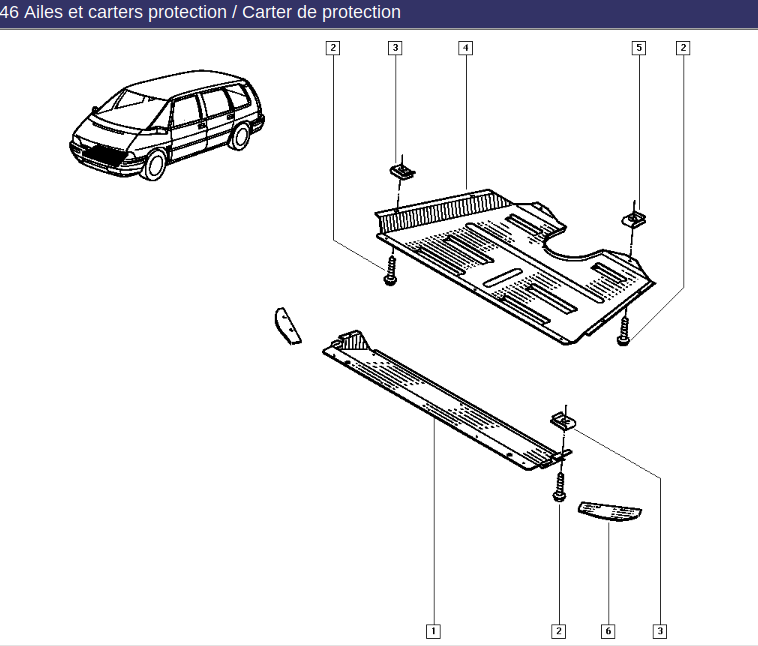 46 Ailes et carters protection / Carter de protection

2
3
4
5
2
1
2
6
3