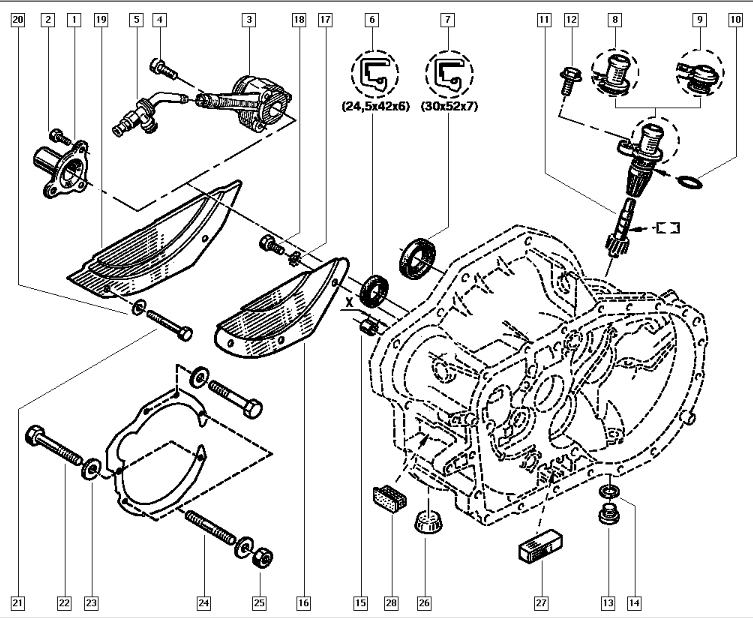 20 2 1 19 5 4 3 18 17 6 7 11 12 8 9 10

(24,5x42x6) (30x52x7)

X

21 22 23 24 25 16 15 28 26 27 13 14