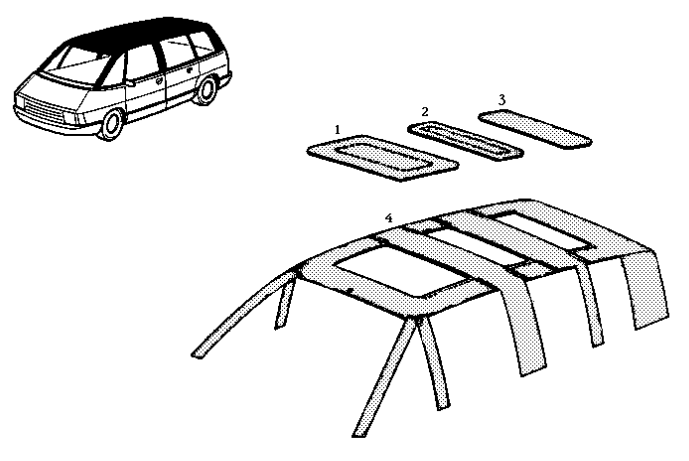 1
2
3
4