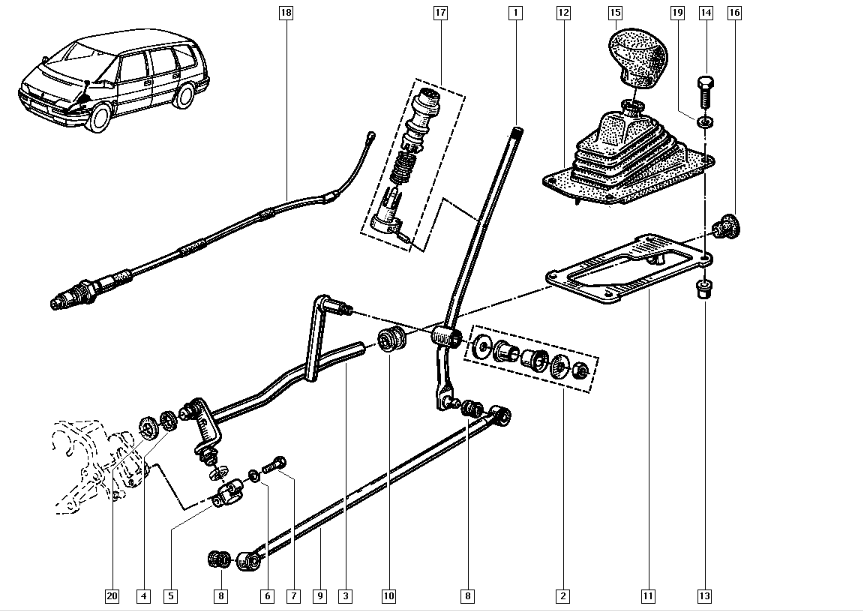 18
17
1
12
15
19
14
16
20
4
5
8
6
7
9
3
10
8
2
11
13