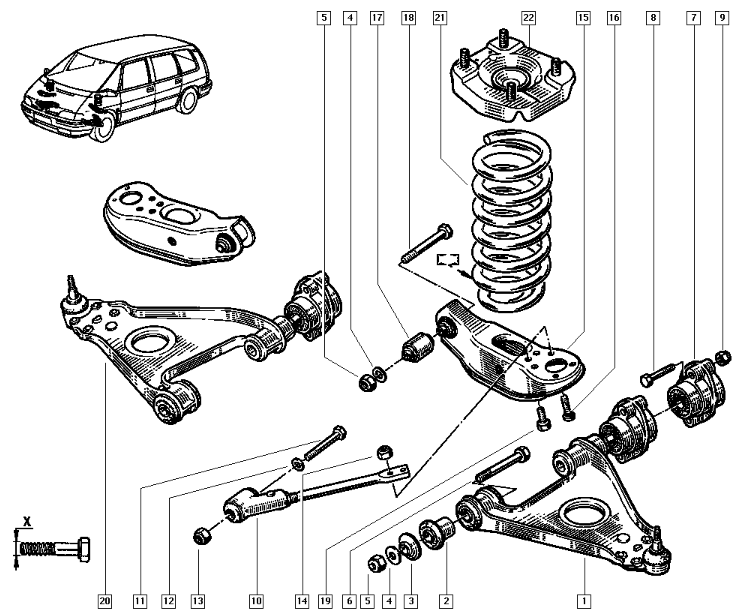 5 4 17 18 21 22 15 16 8 7 9

X

20 11 12 13 10 14 19 6 5 4 3 2 1