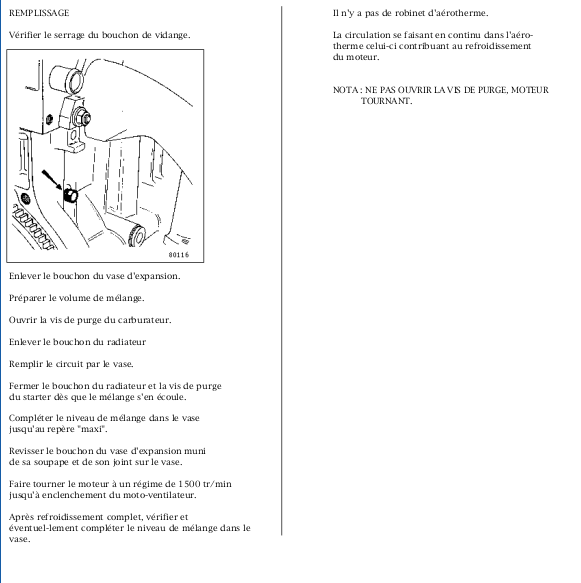 REMPLISSAGE

Vérifier le serrage du bouchon de vidange.

80116

Enlever le bouchon du vase d'expansion.

Préparer le volume de mélange.

Ouvrir la vis de purge du carburateur.

Enlever le bouchon du radiateur

Remplir le circuit par le vase.

Fermer le bouchon du radiateur et la vis de purge du starter dès que le mélange s'en écoule.

Compléter le niveau de mélange dans le vase jusqu'au repère "maxi".

Revisser le bouchon du vase d'expansion muni de sa soupape et de son joint sur le vase.

Faire tourner le moteur à un régime de 1 500 tr/min jusqu'à enclenchement du moto-ventilateur.

Après refroidissement complet, vérifier et éventuel-lement compléter le niveau de mélange dans le vase.

Il n'y a pas de robinet d'aérotherme.

La circulation se faisant en continu dans l'aérotherme celui-ci contribuant au refroidissement du moteur.

NOTA : NE PAS OUVRIR LA VIS DE PURGE, MOTEUR TOURNANT.