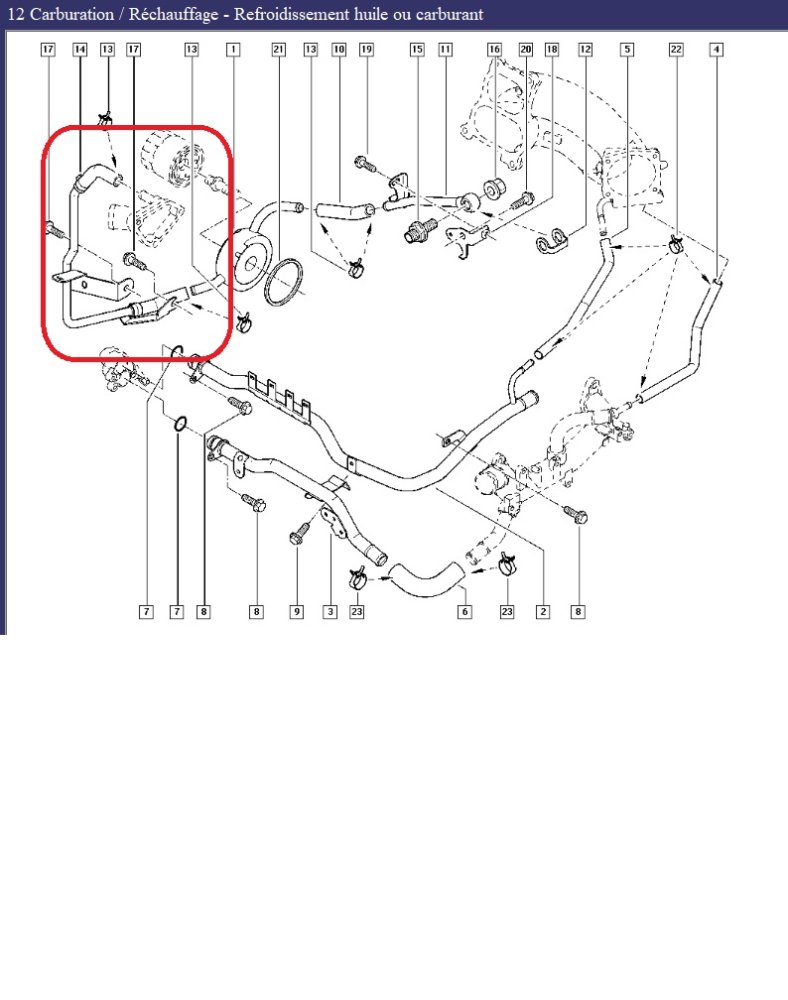 12 Carburation / Réchauffage - Refroidissement huile ou carburant

17 14 13 17 13 1 21 13 10 19 15 11 16 20 18 12 5 22 4

7 7 8 8 9 3 23 6 23 2 8