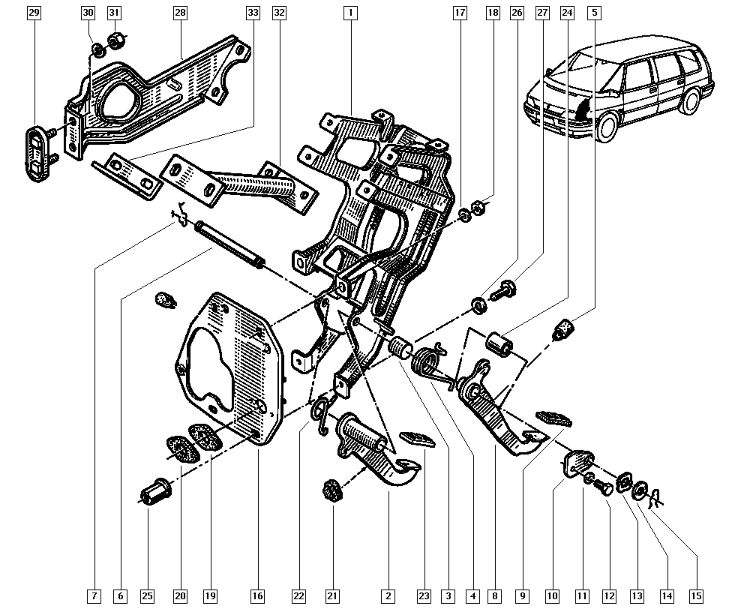 29 30 31 28 33 32 1 17 18 26 27 24 5

7 6 25 20 19 16 22 21 2 23 3 4 8 9 10 11 12 13 14 15