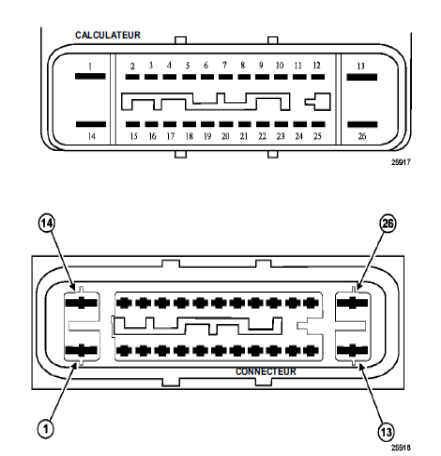 CALCULATEUR

1 2 3 4 5 6 7 8 9 10 11 12 13

14 15 16 17 18 19 20 21 22 23 24 25 26

25917

14

26

CONNECTEUR

1

13

25918