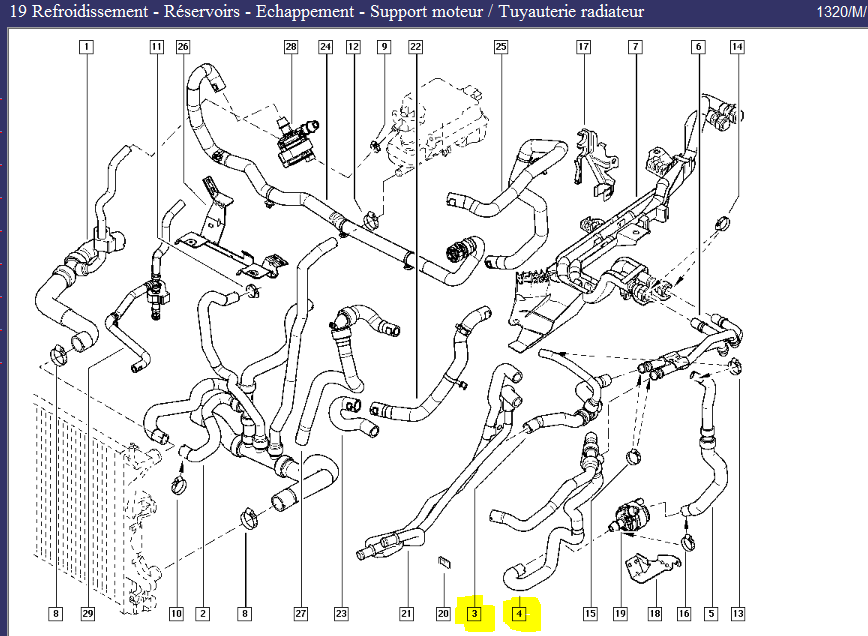 19 Refroidissement - Réservoirs - Echappement - Support moteur / Tuyauterie radiateur

1320/M/

1
11
26
28
24
12
9
22
25
17
7
6
14

8
29
10
2
8
27
23
21
20
3
4
15
19
18
16
5
13