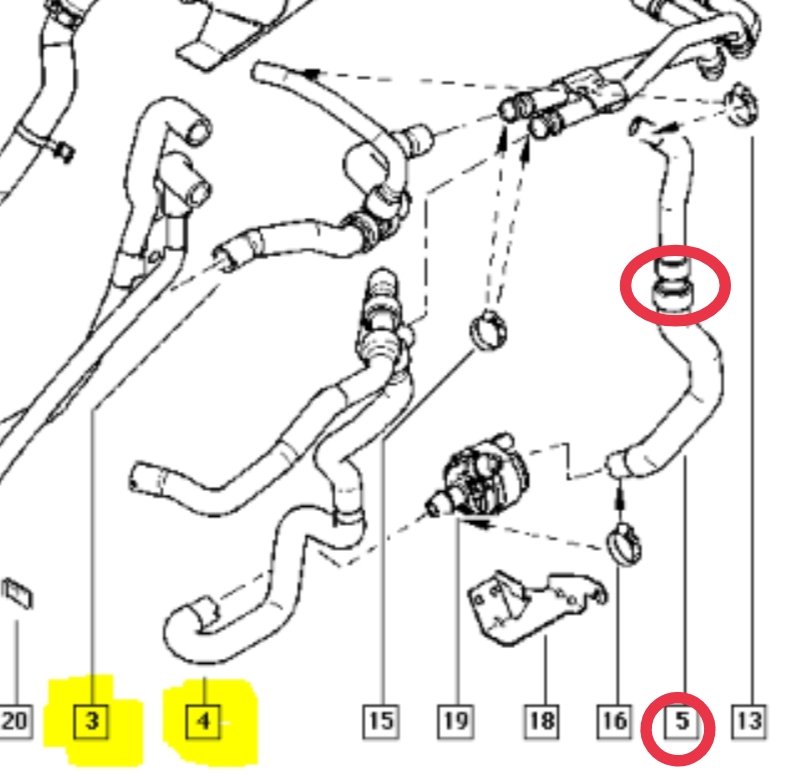 20 3 4 15 19 18 16 5 13