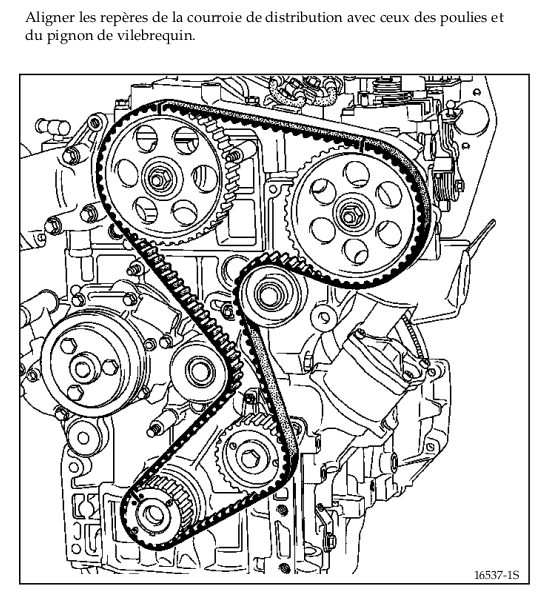 Aligner les repères de la courroie de distribution avec ceux des poulies et du pignon de vilebrequin.

16537-1S