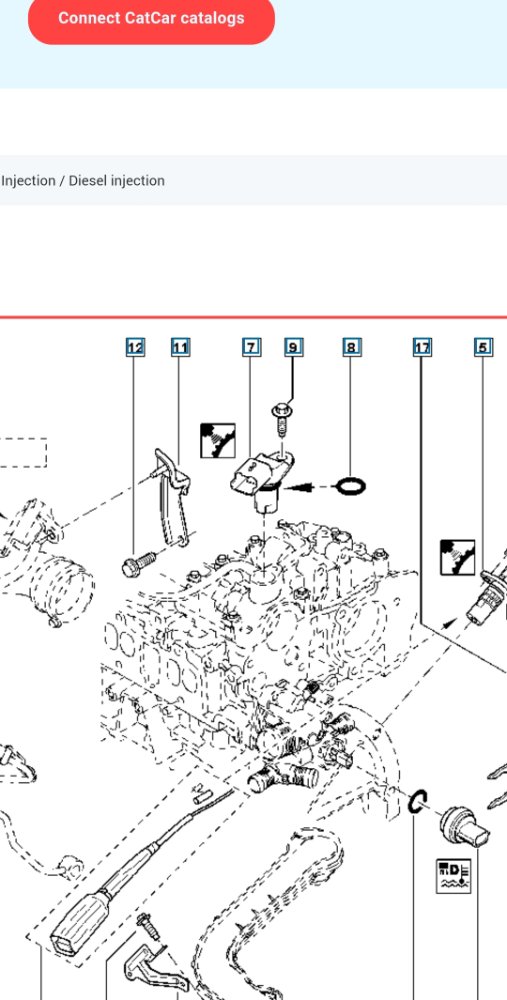 Connect CatCar catalogs

Injection / Diesel injection

12
11
7
9
8
17
5