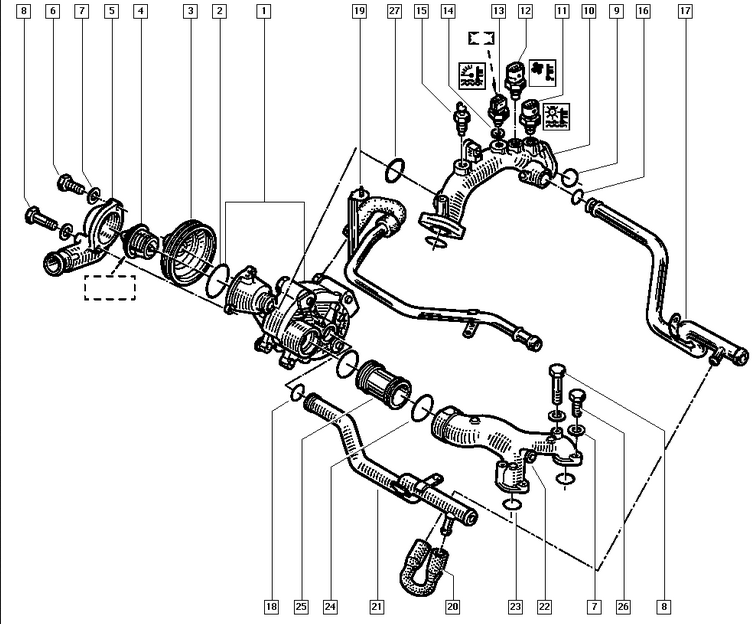 8
6
7
5
4
3
2
1
19
27
15
14
13
12
11
10
9
16
17
18
25
24
21
20
23
22
7
26
8