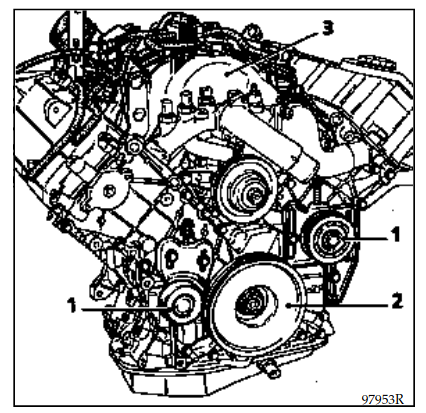 3
1
1
2
97953R