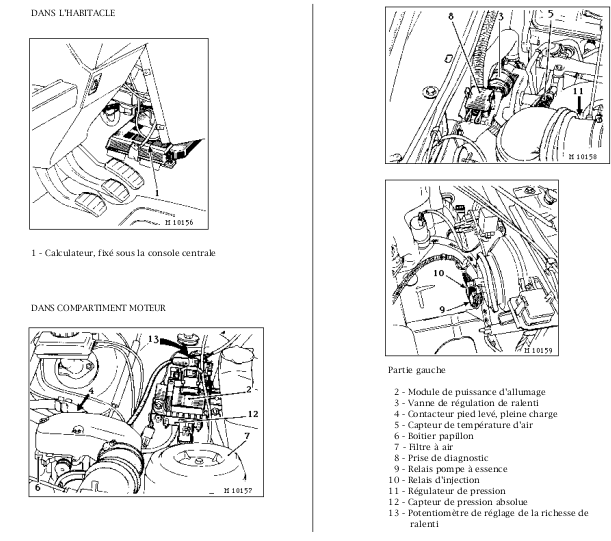 DANS L'HABITACLE

1

M 10156

1 - Calculateur, fixé sous la console centrale

DANS COMPARTIMENT MOTEUR

13

4

2

12

7

6

M 10157

8 3 5

11

M 10158

10

9

M 10159

Partie gauche

2 - Module de puissance d'allumage
3 - Vanne de régulation de ralenti
4 - Contacteur pied levé, pleine charge
5 - Capteur de température d'air
6 - Boitier papillon
7 - Filtre à air
8 - Prise de diagnostic
9 - Relais pompe à essence
10 - Relais d'injection
11 - Régulateur de pression
12 - Capteur de pression absolue
13 - Potentiomètre de réglage de la richesse de ralenti